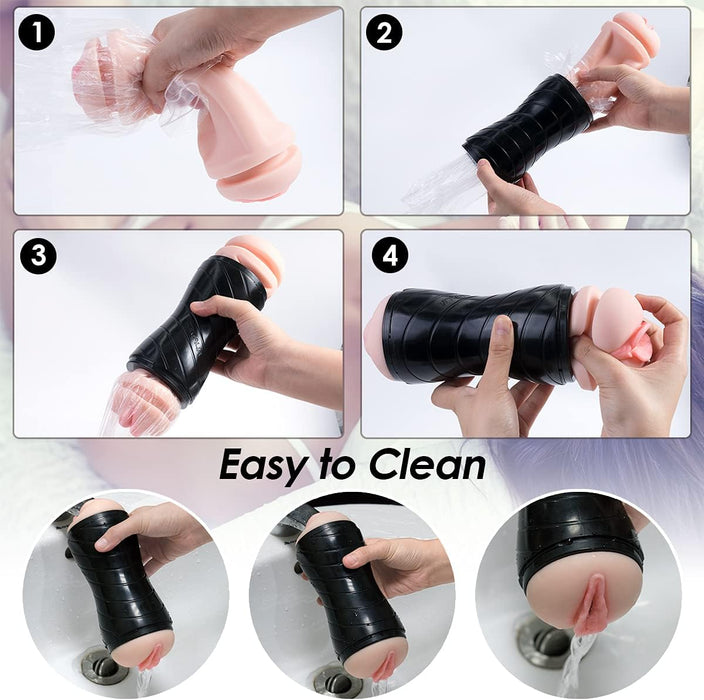 1

2

3

4

Easy to Clean