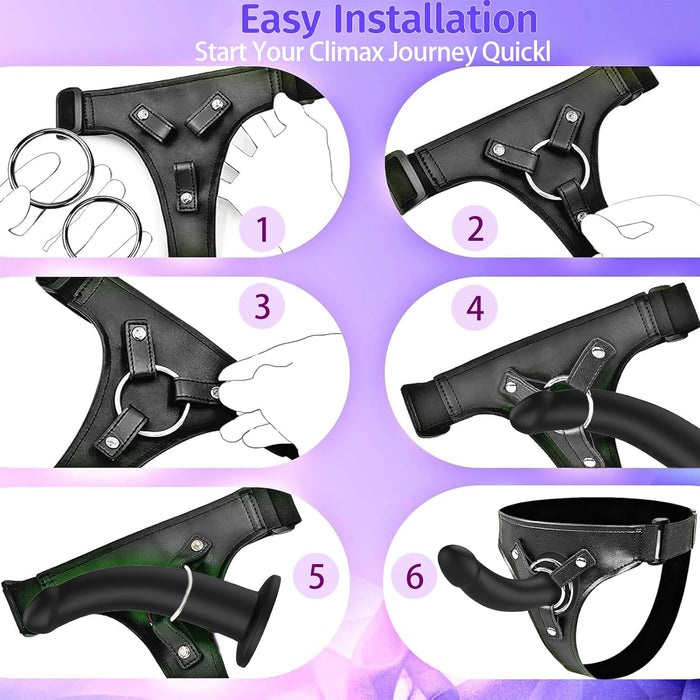 Easy Installation
Start Your Climax Journey Quickl

1

2

3

4

5

6