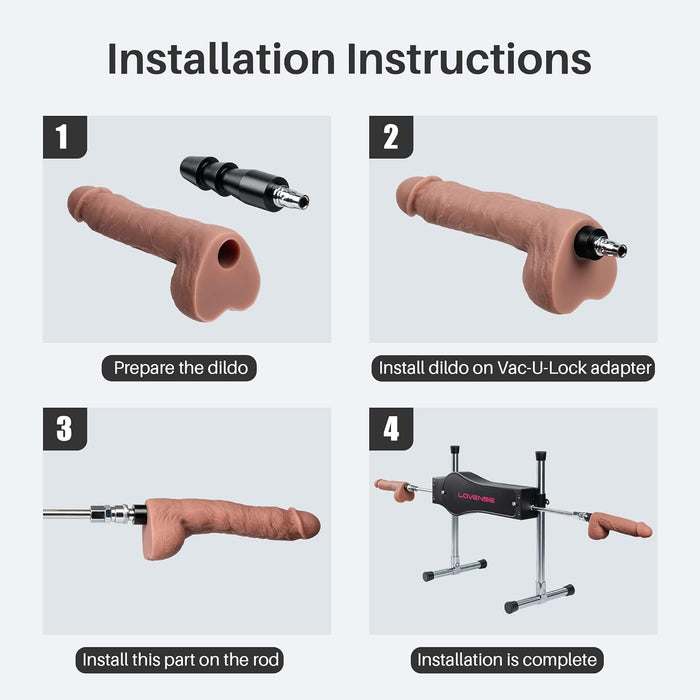 Installation Instructions

1

Prepare the dildo

2

Install dildo on Vac-U-Lock adapter

3

Install this part on the rod

4

LOVENSE

Installation is complete