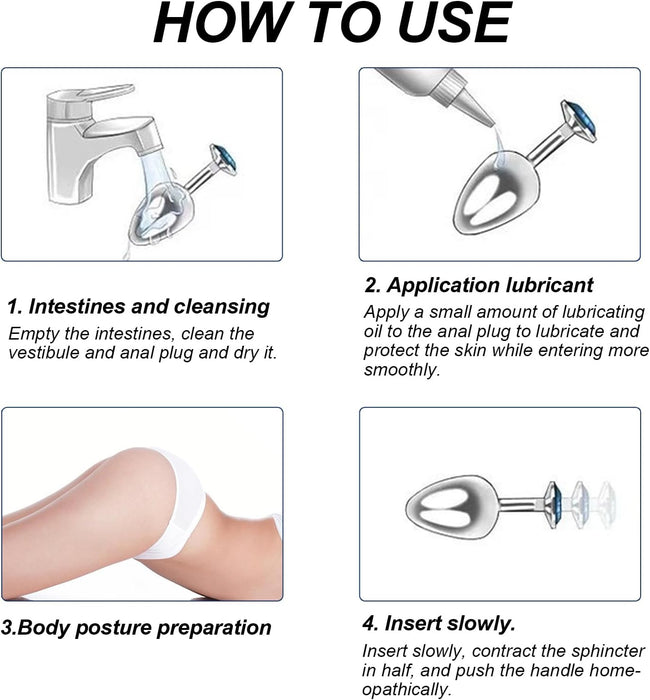 HOW TO USE

1. Intestines and cleansing
Empty the intestines, clean the vestibule and anal plug and dry it.

2. Application lubricant
Apply a small amount of lubricating oil to the anal plug to lubricate and protect the skin while entering more smoothly.

3.Body posture preparation

4. Insert slowly.
Insert slowly, contract the sphincter in half, and push the handle homeopathically.