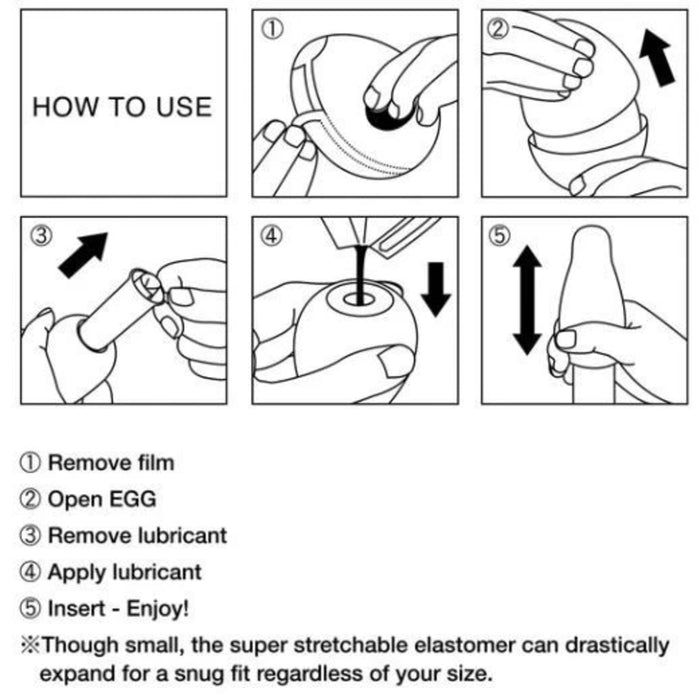 HOW TO USE

①

②

③

④

⑤

① Remove film
② Open EGG
③ Remove lubricant
④ Apply lubricant
⑤ Insert - Enjoy!
※Though small, the super stretchable elastomer can drastically expand for a snug fit regardless of your size.